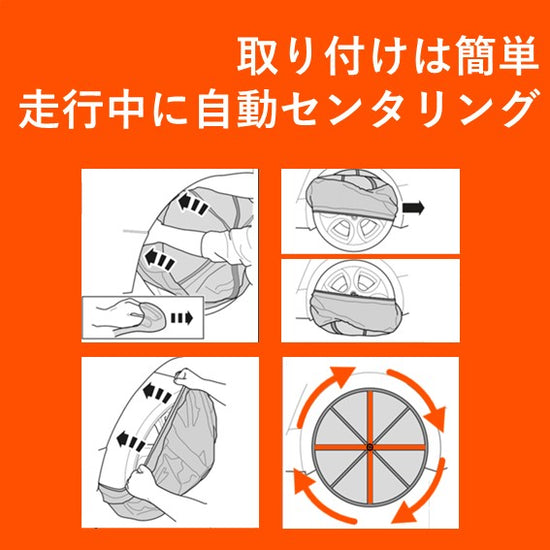 取り付けは簡単
走行中に自動センタリング